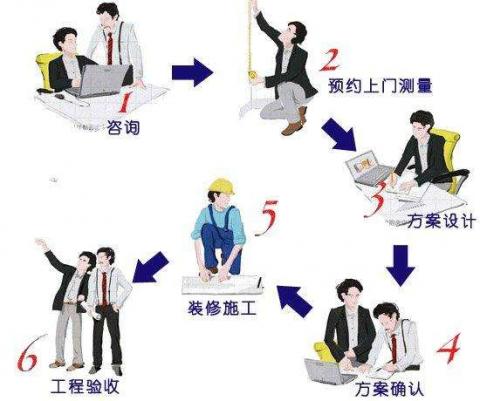 1
咨询

2
预约上门测量

3
方案设计

4
方案确认

5
装修施工

6
工程验收